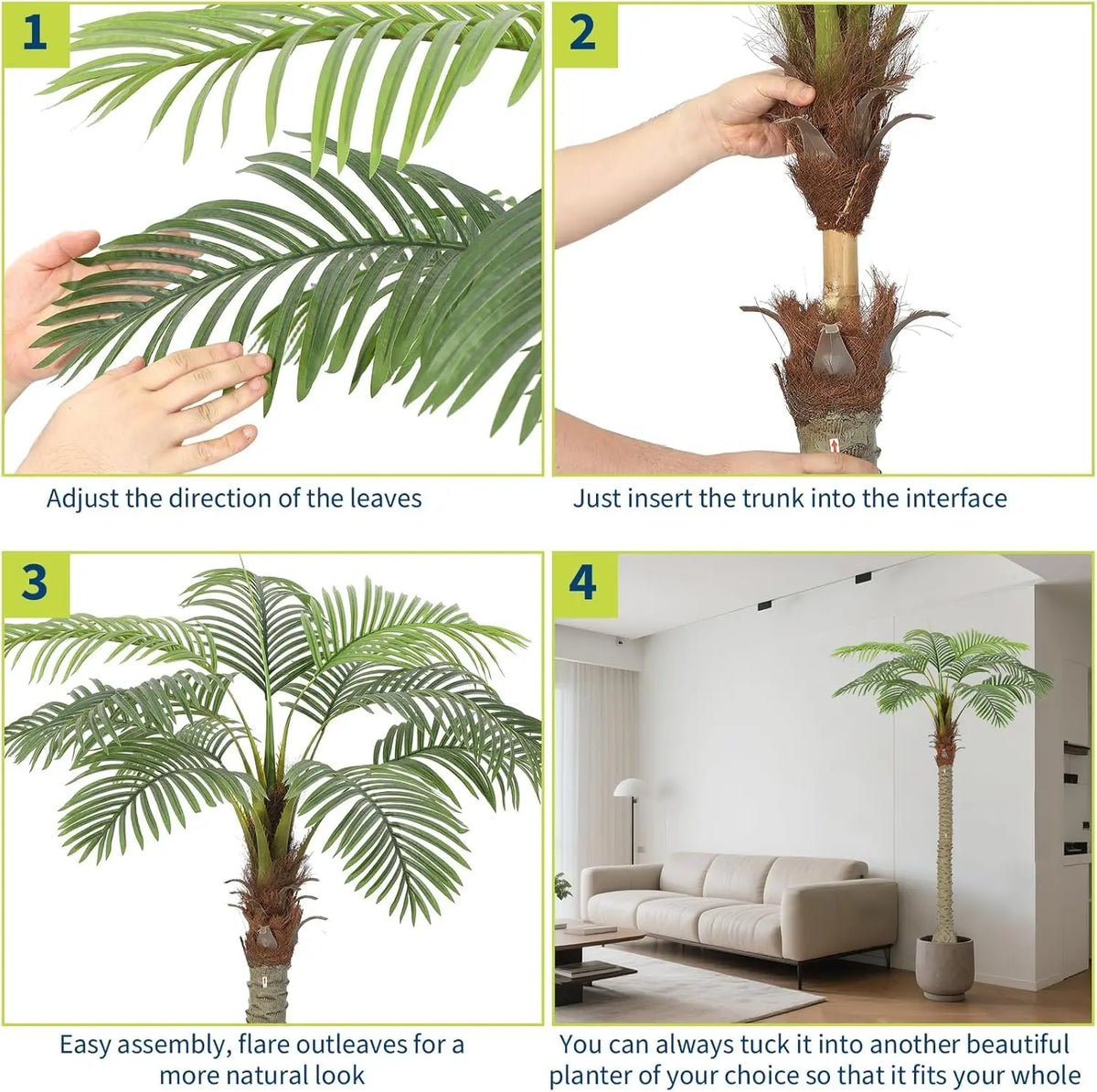 1

Adjust the direction of the leaves

2

Just insert the trunk into the interface

3

Easy assembly, flare outleaves for a more natural look

4

You can always tuck it into another beautiful planter of your choice so that it fits your whole